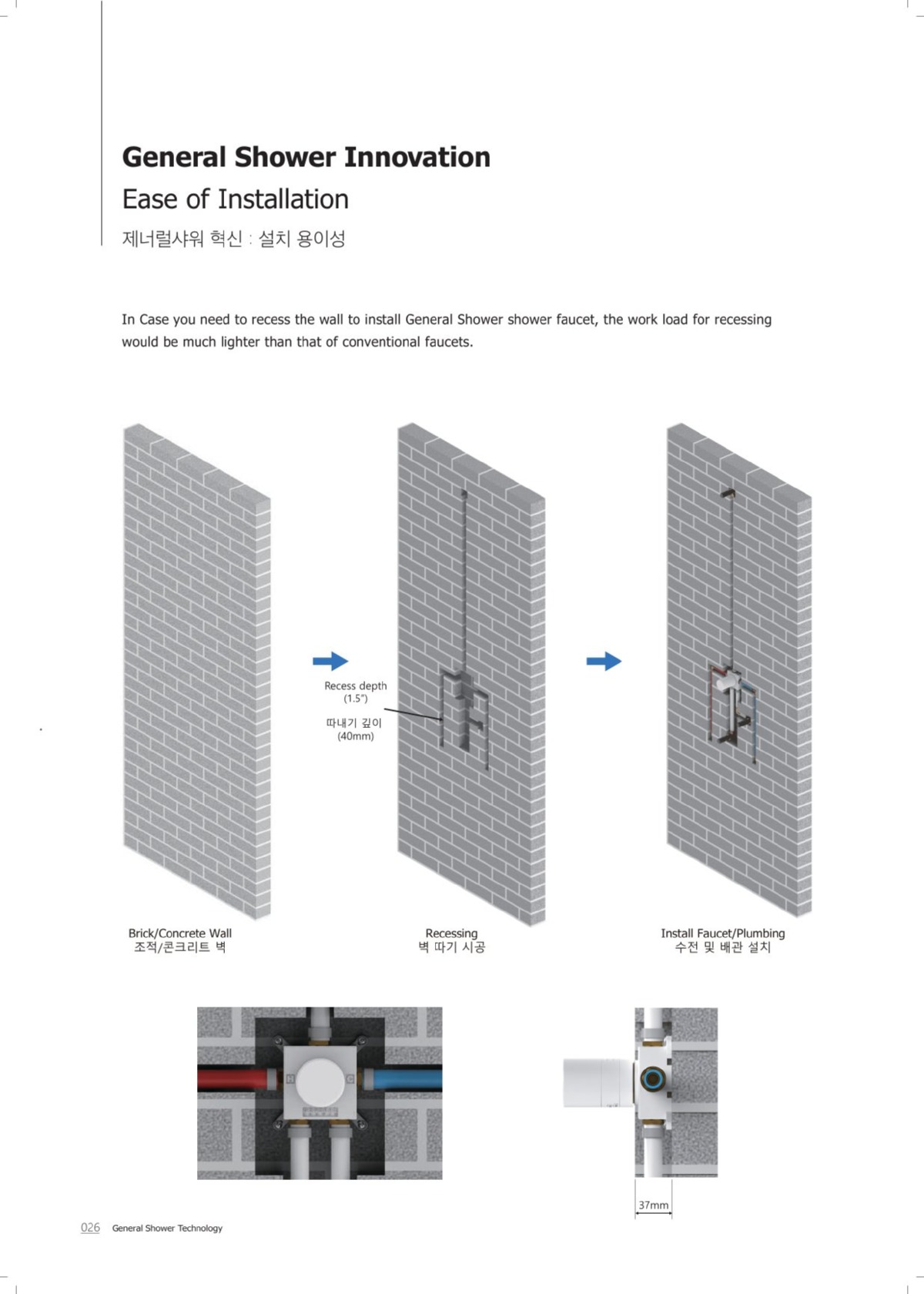 General Shower Innovation

Ease of Installation

제너럴샤워 혁신 : 설치 용이성

In Case you need to recess the wall to install General Shower shower faucet, the work load for recessing would be much lighter than that of conventional faucets.

Recess depth (1.5")

따내기 깊이 (40mm)

Brick/Concrete Wall
조적/콘크리트 벽

Recessing
벽 따기 시공

Install Faucet/Plumbing
수전 및 배관 설치

37mm

026 General Shower Technology